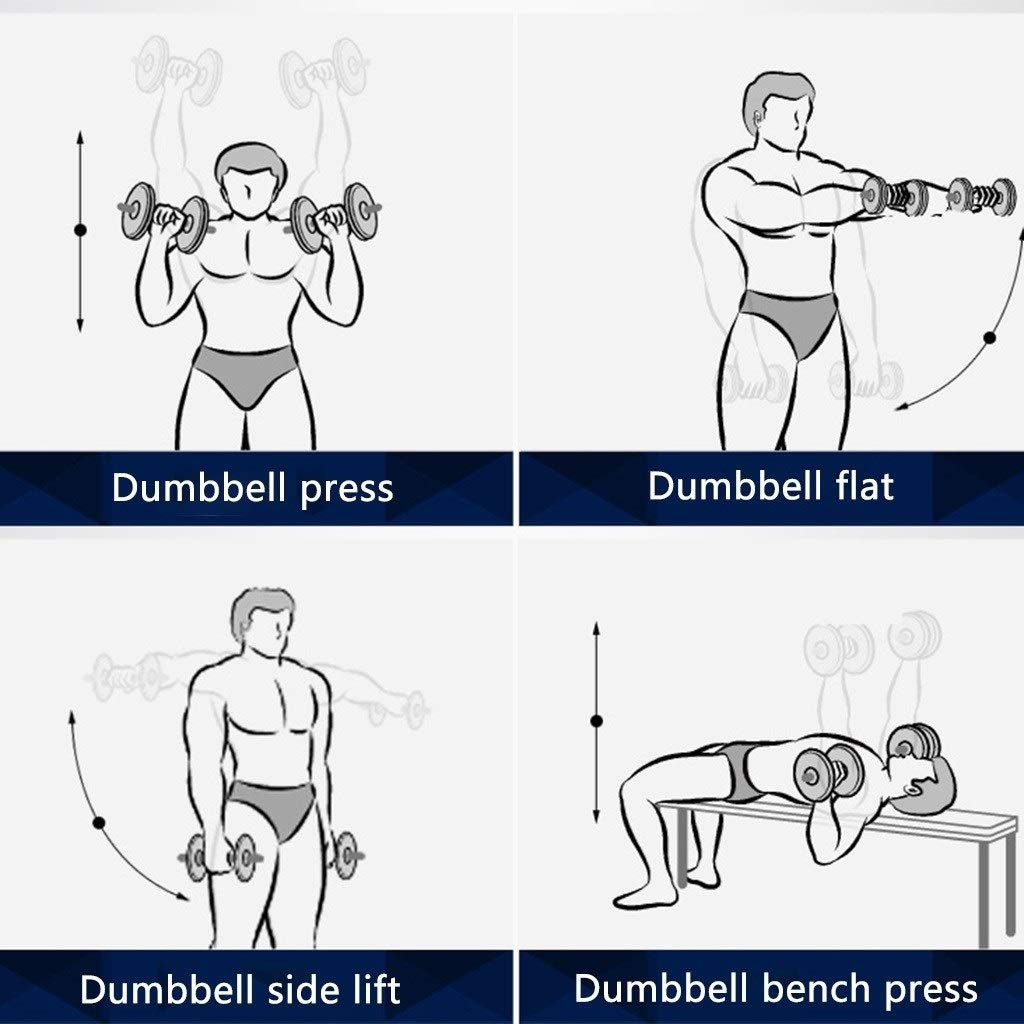 Dumbbell press

Dumbbell flat

Dumbbell side lift

Dumbbell bench press