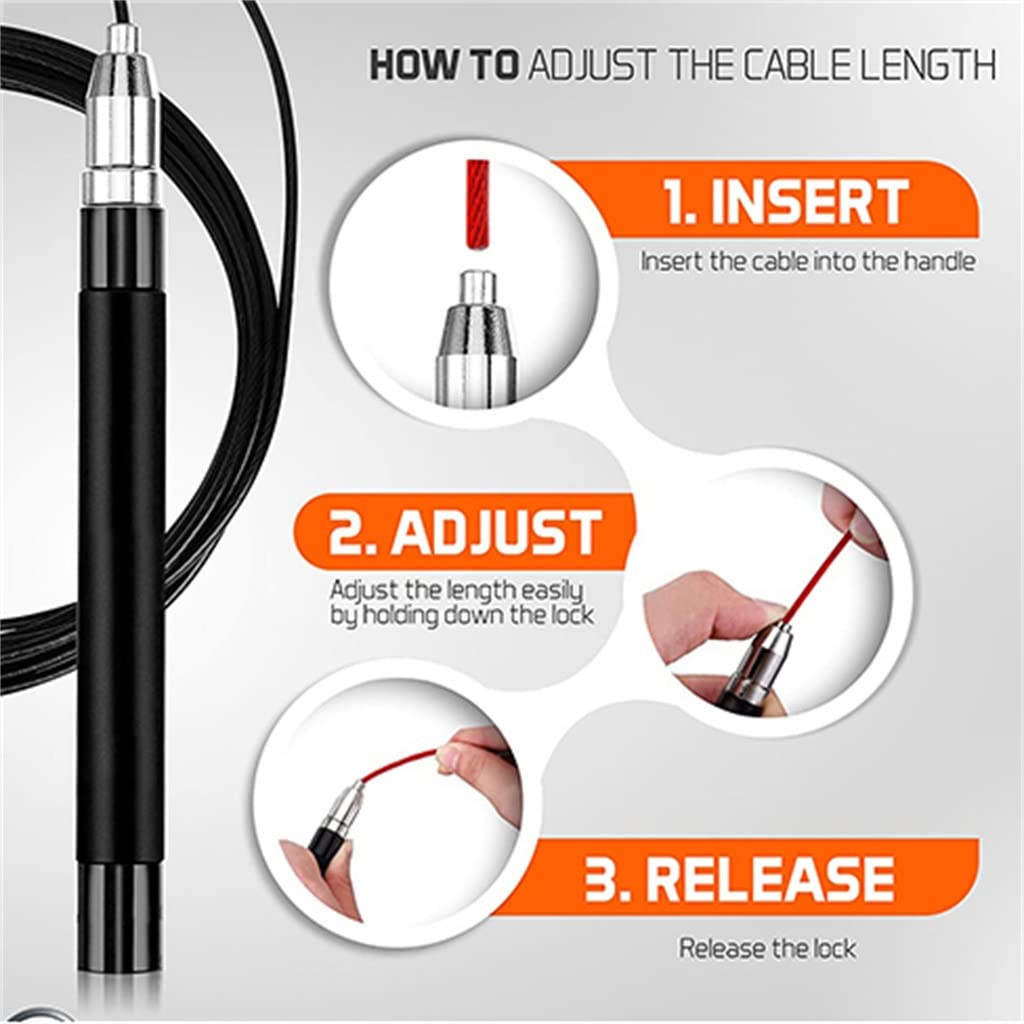 HOW TO ADJUST THE CABLE LENGTH

1. INSERT

Insert the cable into the handle

2. ADJUST

Adjust the length easily by holding down the lock

3. RELEASE

Release the lock